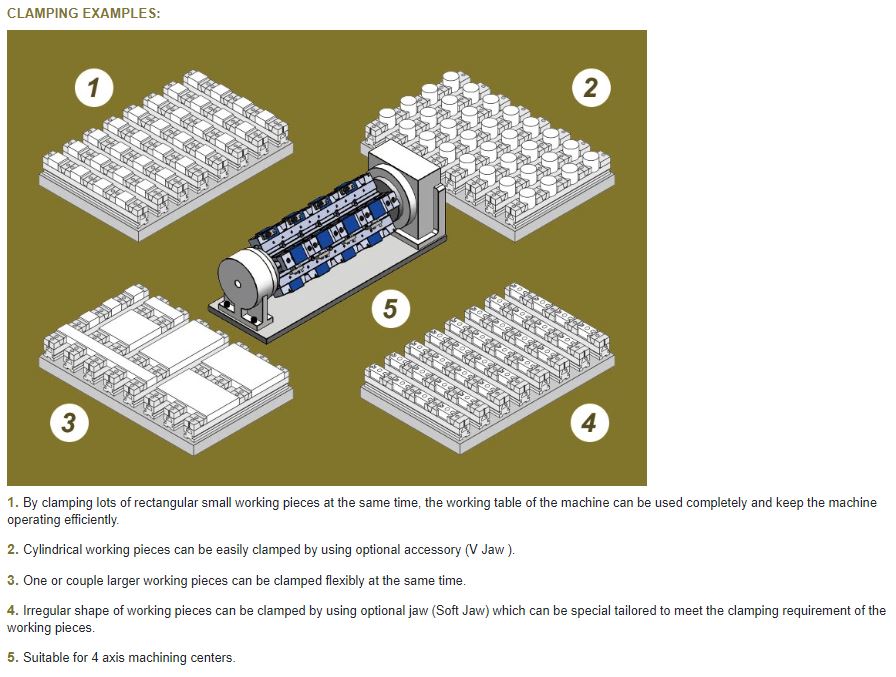 CLAMPING EXAMPLES:

1

2

5

3

4

1. By clamping lots of rectangular small working pieces at the same time, the working table of the machine can be used completely and keep the machine operating efficiently.

2. Cylindrical working pieces can be easily clamped by using optional accessory (V Jaw ).

3. One or couple larger working pieces can be clamped flexibly at the same time.

4. Irregular shape of working pieces can be clamped by using optional jaw (Soft Jaw) which can be special tailored to meet the clamping requirement of the working pieces.

5. Suitable for 4 axis machining centers.