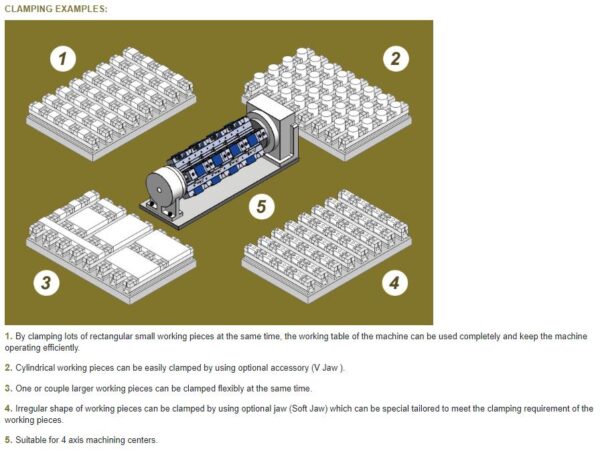 CLAMPING EXAMPLES:

1

2

5

3

4

1. By clamping lots of rectangular small working pieces at the same time, the working table of the machine can be used completely and keep the machine operating efficiently.

2. Cylindrical working pieces can be easily clamped by using optional accessory (V Jaw ).

3. One or couple larger working pieces can be clamped flexibly at the same time.

4. Irregular shape of working pieces can be clamped by using optional jaw (Soft Jaw) which can be special tailored to meet the clamping requirement of the working pieces.

5. Suitable for 4 axis machining centers.